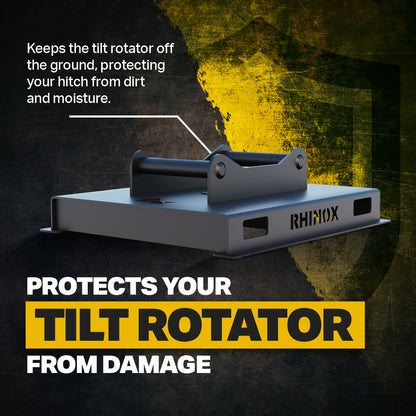 Keeps the tilt rotator off the ground, protecting your hitch from dirt and moisture.

RHINOX

PROTECTS YOUR
TILT ROTATOR
FROM DAMAGE