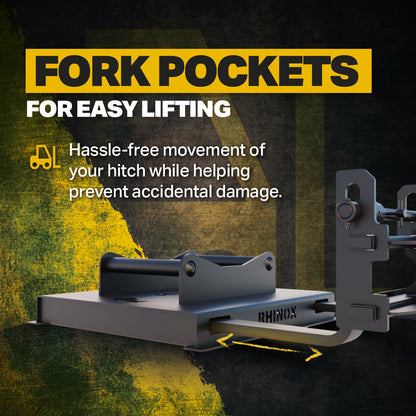 FORK POCKETS
FOR EASY LIFTING

Hassle-free movement of your hitch while helping prevent accidental damage.

RHINOX