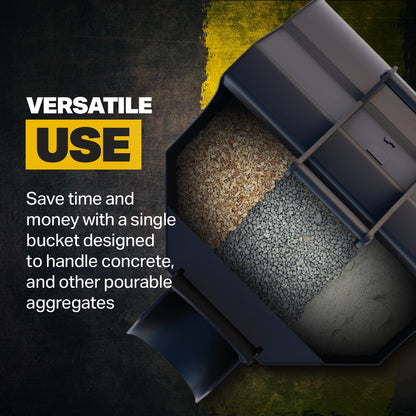 VERSATILE
USE

Save time and money with a single bucket designed to handle concrete, and other pourable aggregates