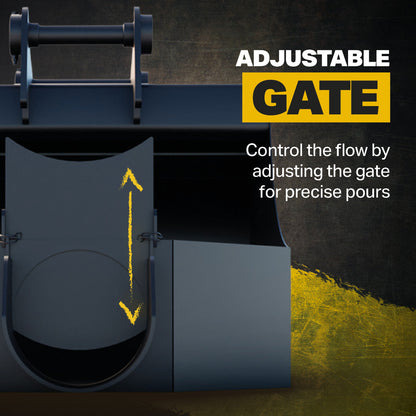 ADJUSTABLE
GATE

Control the flow by adjusting the gate for precise pours