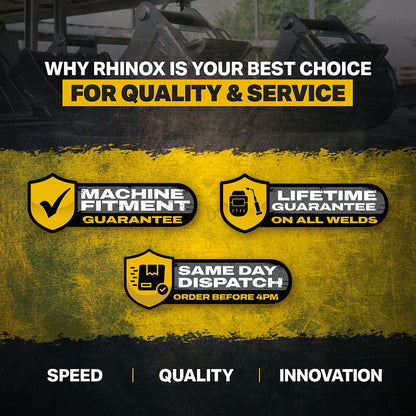 WHY RHINOX IS YOUR BEST CHOICE
FOR QUALITY & SERVICE

MACHINE FITMENT
GUARANTEE

LIFETIME GUARANTEE
ON ALL WELDS

SAME DAY DISPATCH
ORDER BEFORE 4PM

SPEED | QUALITY | INNOVATION