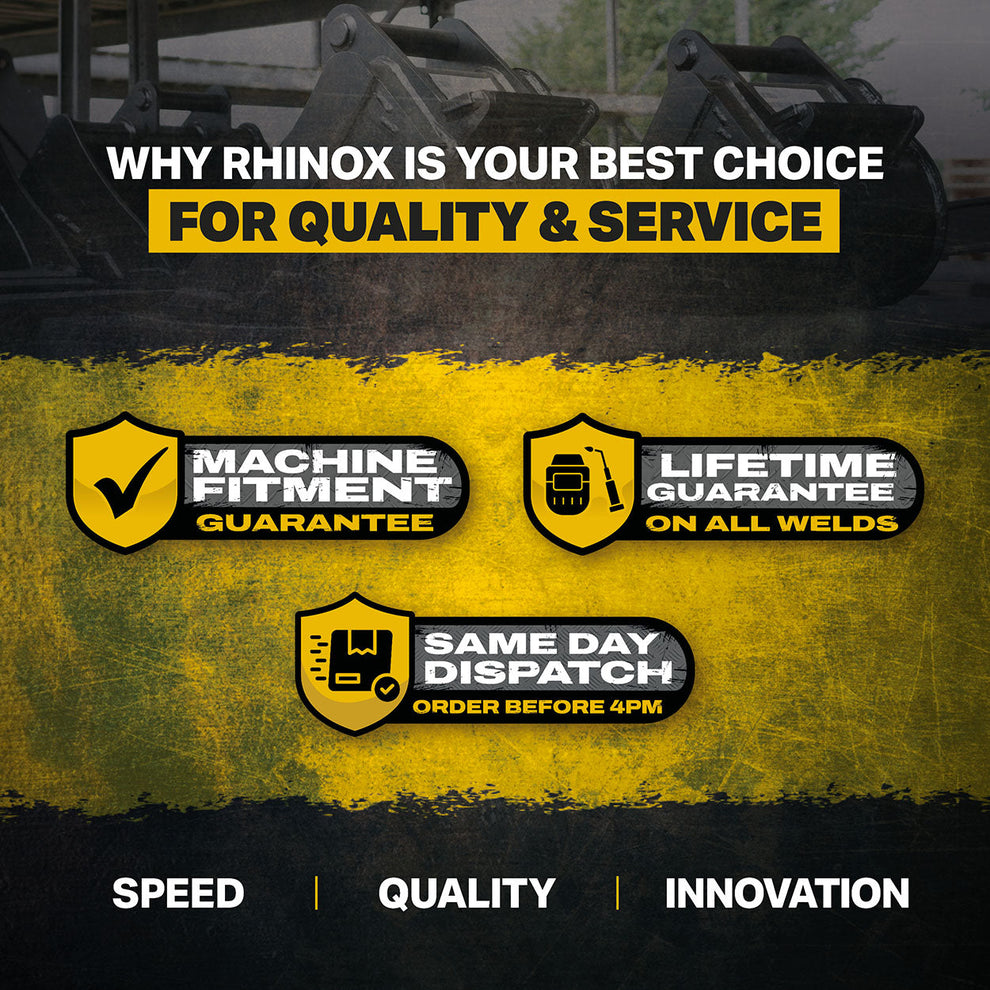 WHY RHINOX IS YOUR BEST CHOICE
FOR QUALITY & SERVICE

MACHINE FITMENT
GUARANTEE

LIFETIME GUARANTEE
ON ALL WELDS

SAME DAY DISPATCH
ORDER BEFORE 4PM

SPEED | QUALITY | INNOVATION