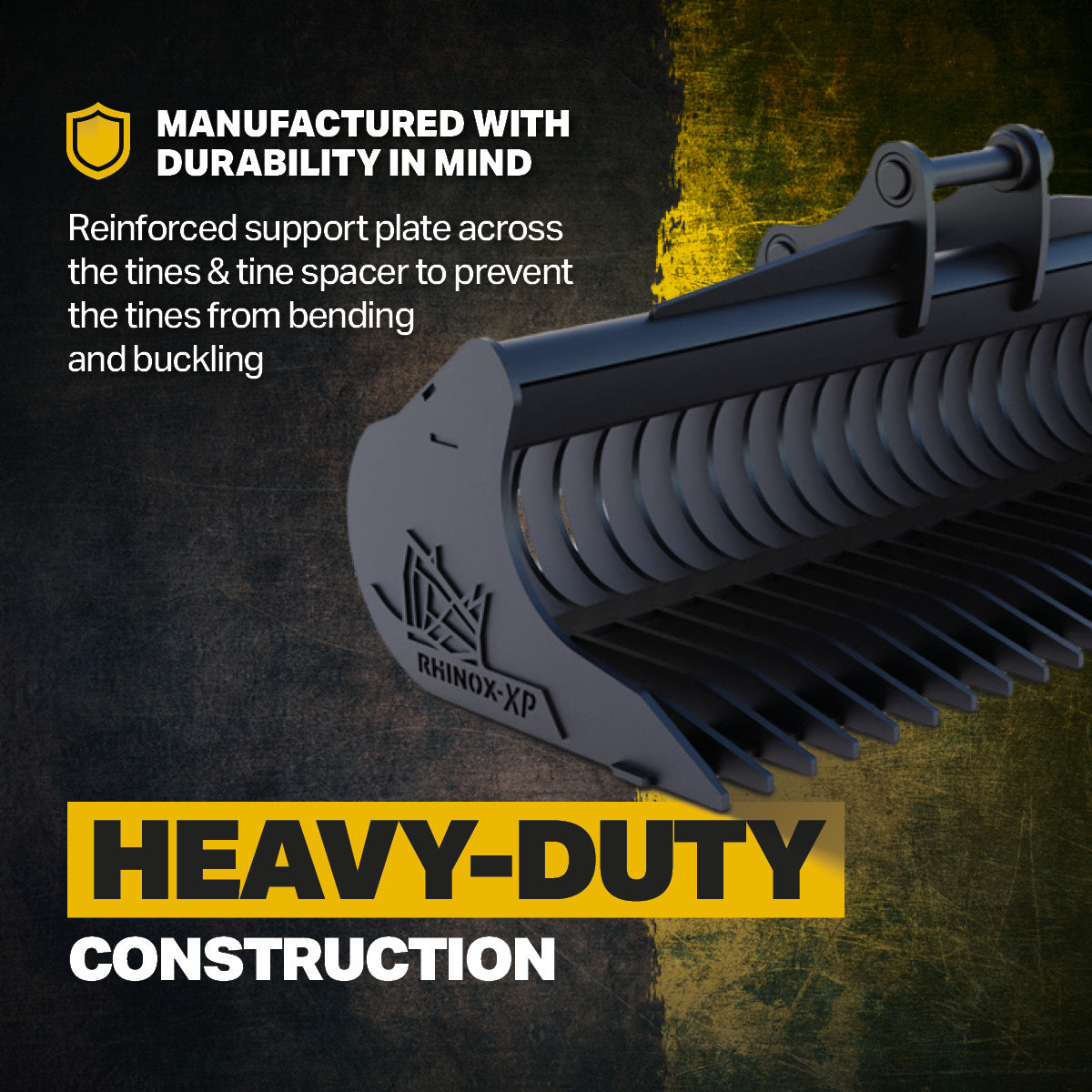 MANUFACTURED WITH DURABILITY IN MIND

Reinforced support plate across the tines & tine spacer to prevent the tines from bending and buckling

RHINOX-XP

HEAVY-DUTY
CONSTRUCTION