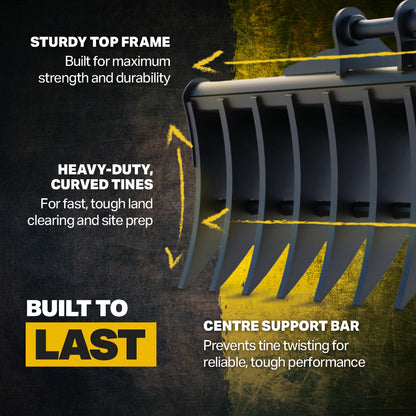 STURDY TOP FRAME
Built for maximum strength and durability

HEAVY-DUTY, CURVED TINES
For fast, tough land clearing and site prep

BUILT TO
LAST

CENTRE SUPPORT BAR
Prevents tine twisting for reliable, tough performance