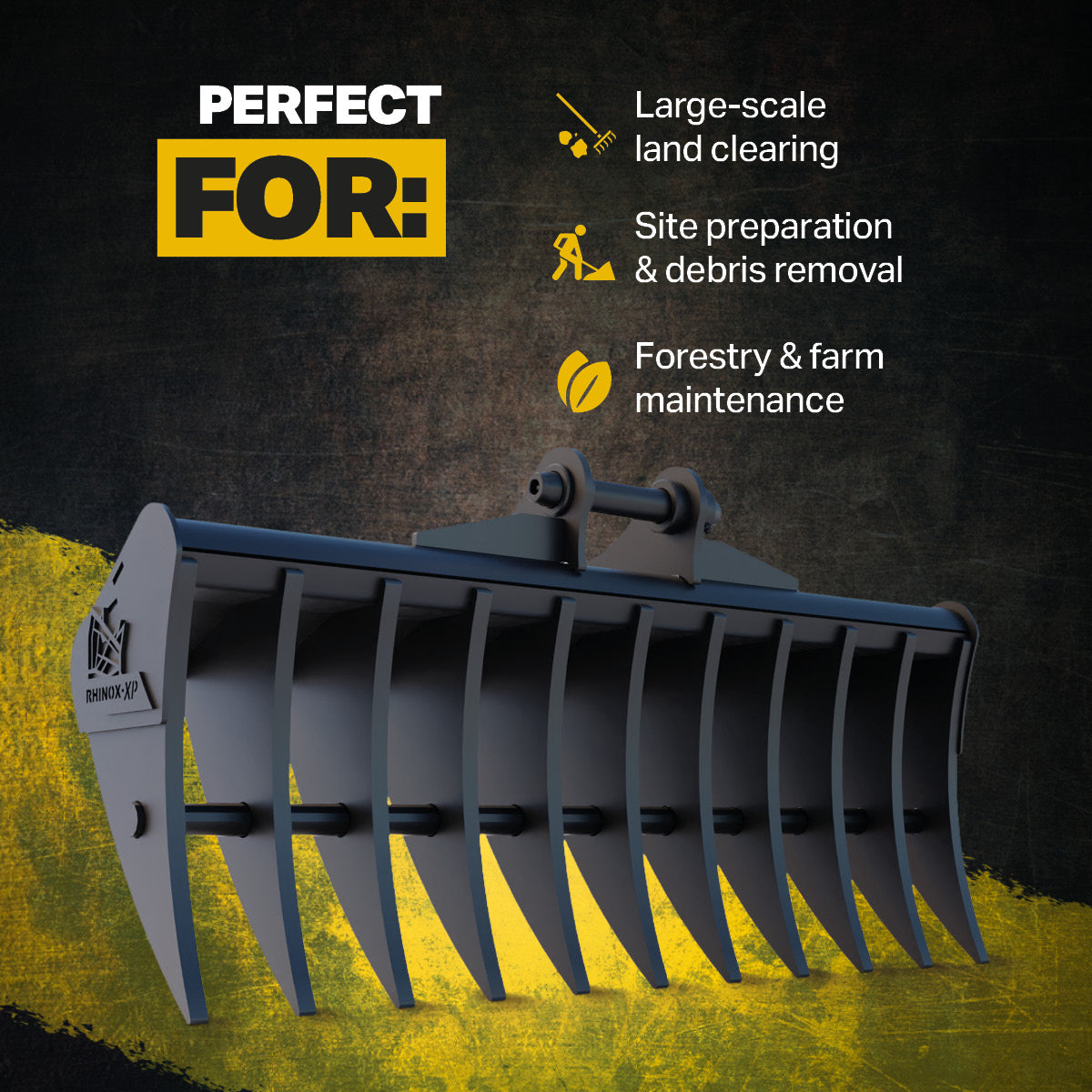 PERFECT FOR:

Large-scale land clearing

Site preparation & debris removal

Forestry & farm maintenance

RHINOX-XP