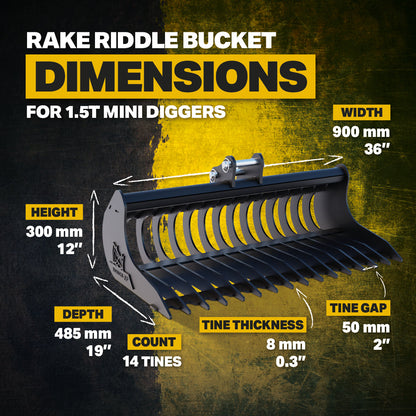 RAKE RIDDLE BUCKET
DIMENSIONS
FOR 1.5T MINI DIGGERS

WIDTH
900 mm
36"

HEIGHT
300 mm
12"

DEPTH
485 mm
19"

COUNT
14 TINES

TINE THICKNESS
8 mm
0.3"

TINE GAP
50 mm
2"