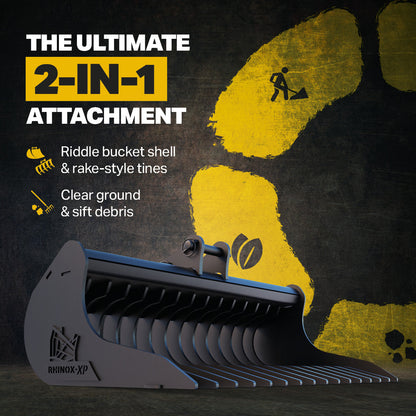 THE ULTIMATE
2-IN-1
ATTACHMENT

Riddle bucket shell & rake-style tines

Clear ground & sift debris

RHINOX-XP