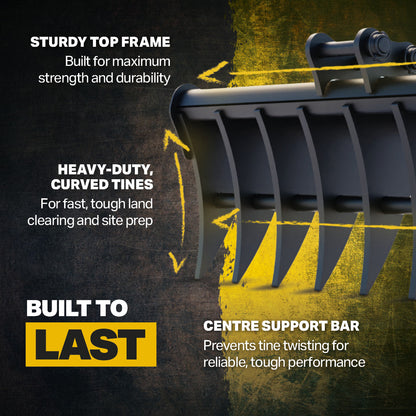 STURDY TOP FRAME
Built for maximum strength and durability

HEAVY-DUTY, CURVED TINES
For fast, tough land clearing and site prep

BUILT TO
LAST

CENTRE SUPPORT BAR
Prevents tine twisting for reliable, tough performance