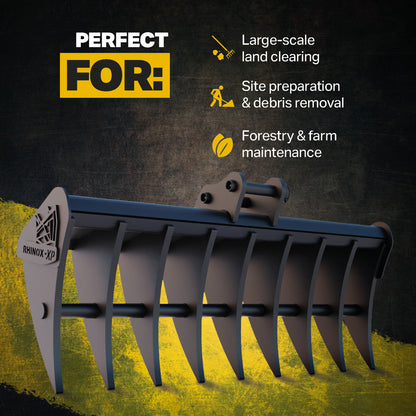 PERFECT
FOR:

Large-scale land clearing

Site preparation & debris removal

Forestry & farm maintenance

RHINOX-XP