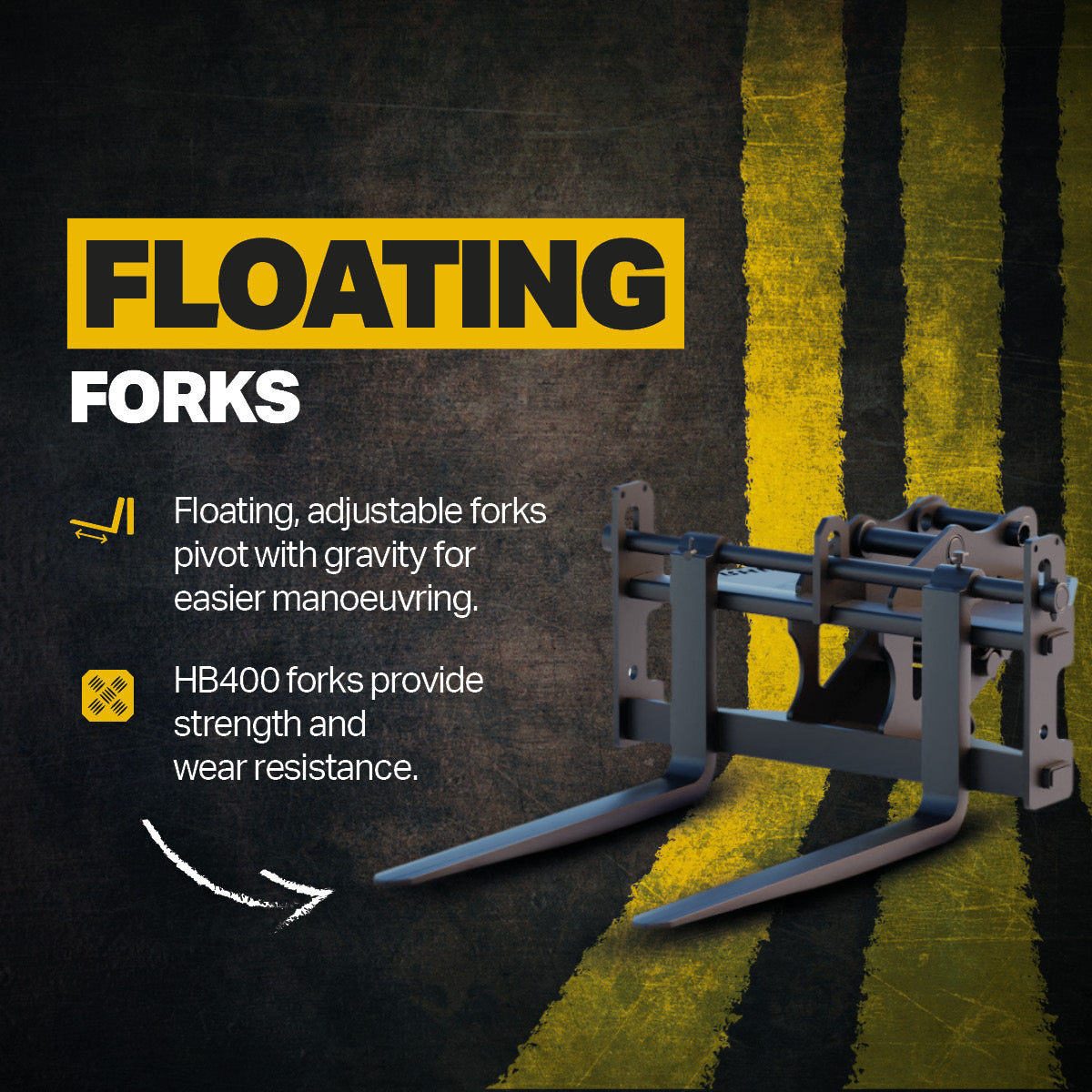 FLOATING
FORKS

Floating, adjustable forks pivot with gravity for easier manoeuvring.

HB400 forks provide strength and wear resistance.