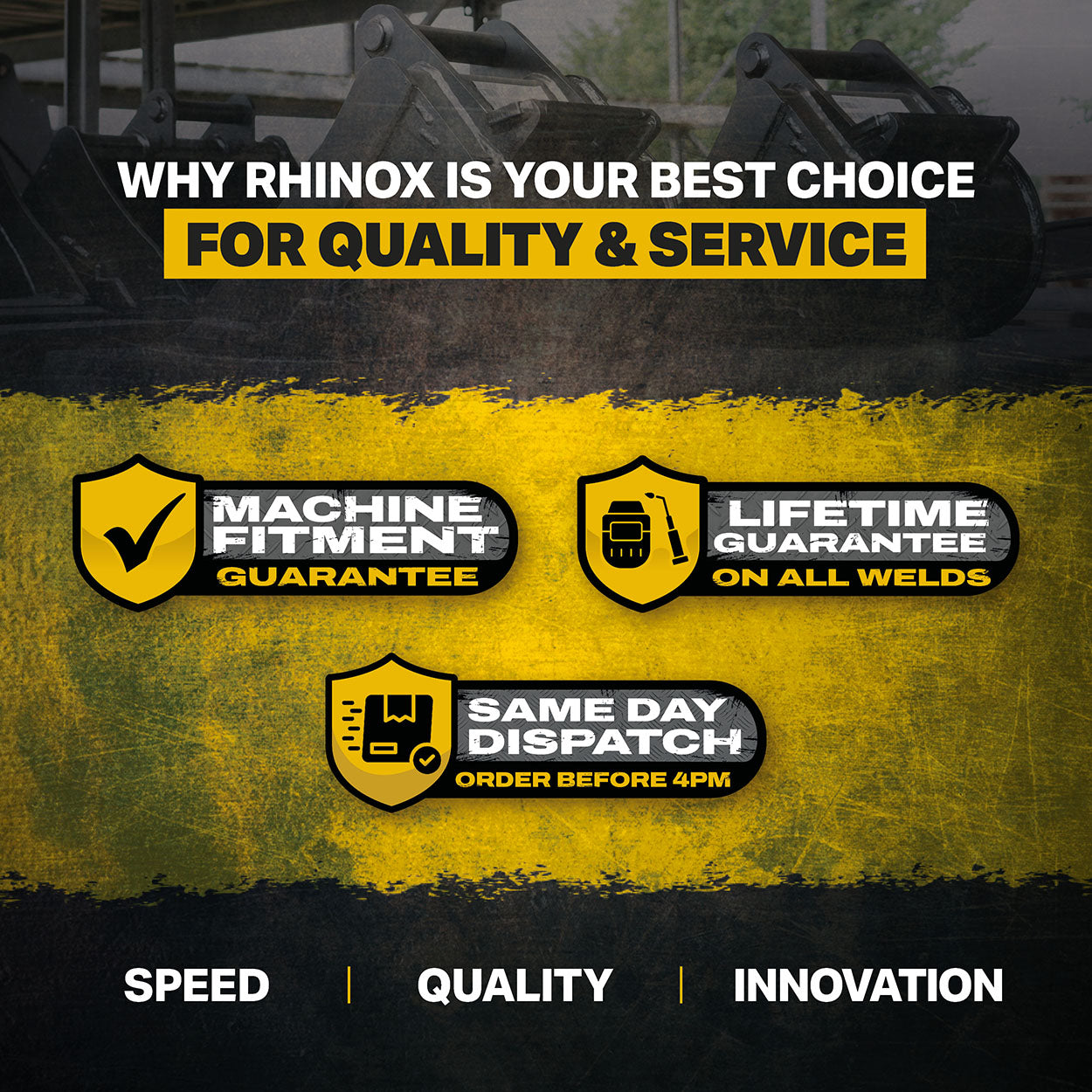 WHY RHINOX IS YOUR BEST CHOICE
FOR QUALITY & SERVICE

MACHINE FITMENT
GUARANTEE

LIFETIME GUARANTEE
ON ALL WELDS

SAME DAY DISPATCH
ORDER BEFORE 4PM

SPEED | QUALITY | INNOVATION